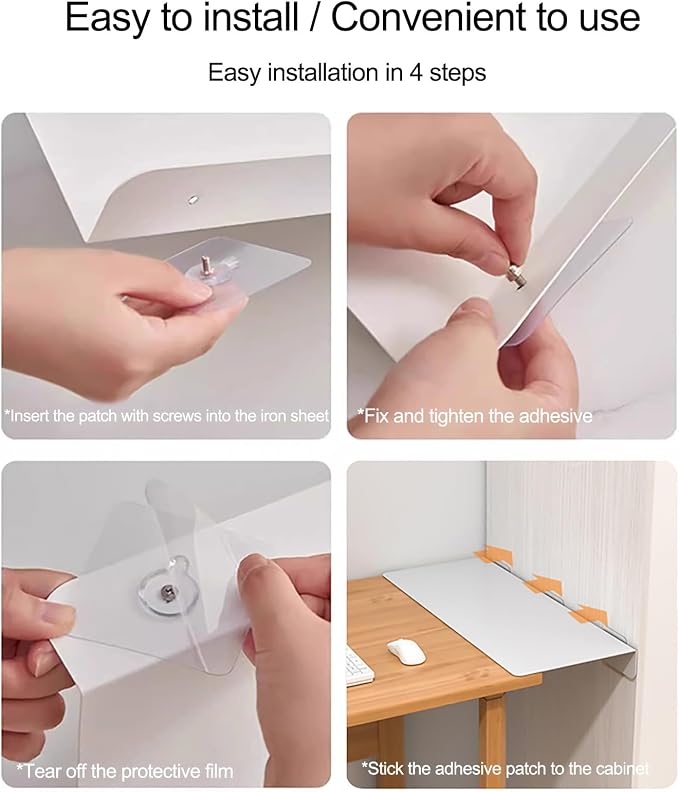 Easy to install / Convenient to use

Easy installation in 4 steps

*Insert the patch with screws into the iron sheet

*Fix and tighten the adhesive

*Tear off the protective film

*Stick the adhesive patch to the cabinet