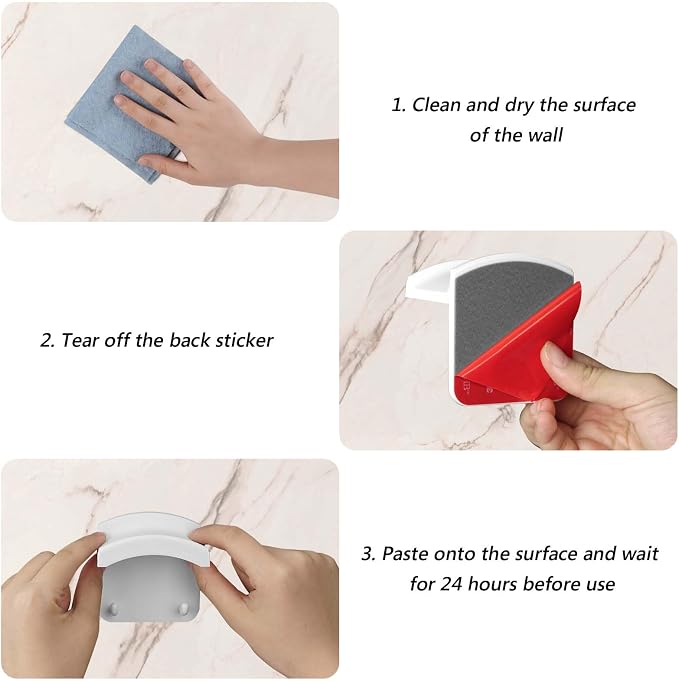 1. Clean and dry the surface of the wall

2. Tear off the back sticker

3. Paste onto the surface and wait for 24 hours before use