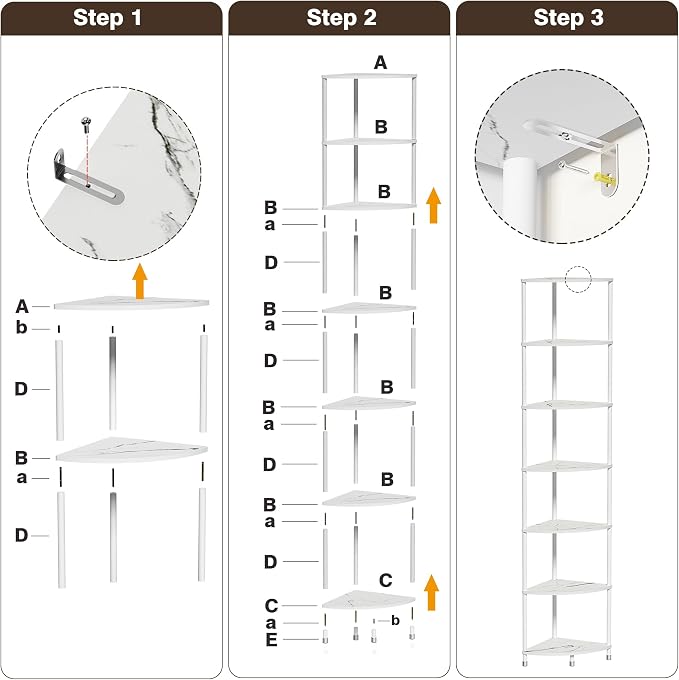 Step 1

A
b
D
B
a
D

Step 2

A
B
B
B
a
D
B
B
a
D
B
B
a
D
B
B
a
D
C
C
a
b
E

Step 3