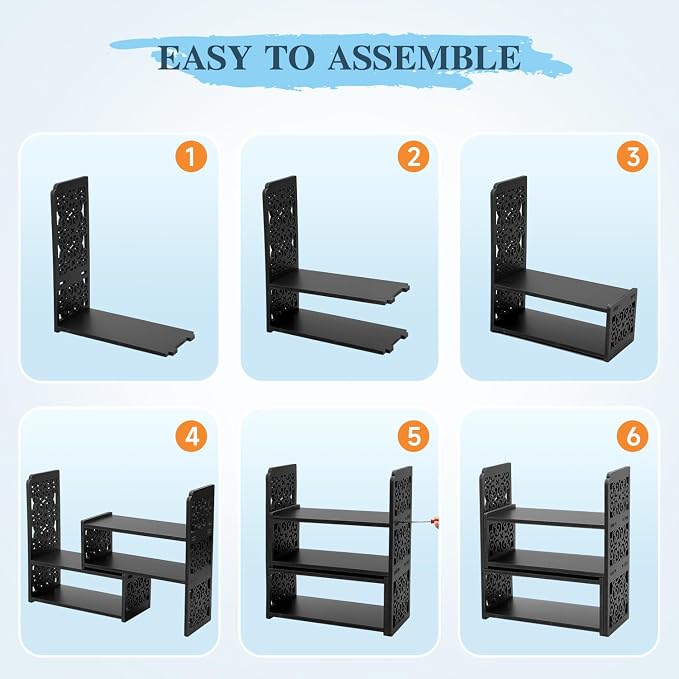 EASY TO ASSEMBLE

1

2

3

4

5

6