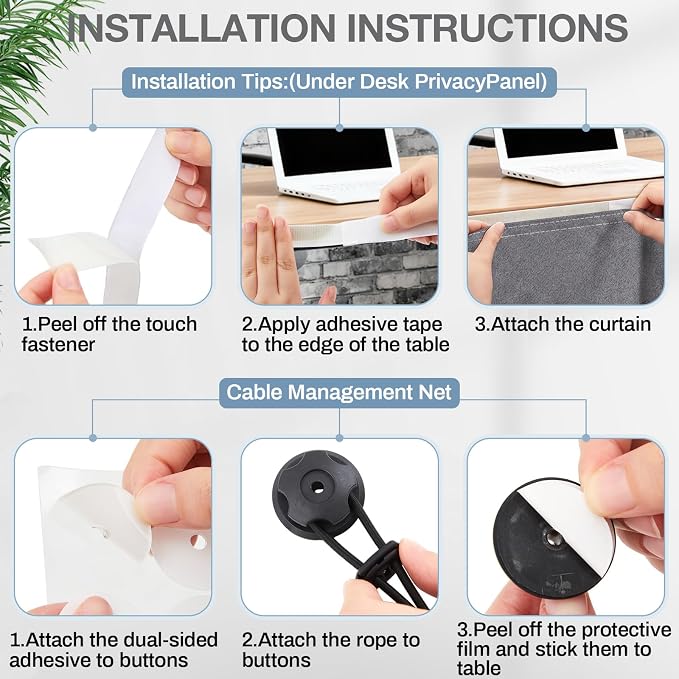 INSTALLATION INSTRUCTIONS

Installation Tips:(Under Desk PrivacyPanel)

1.Peel off the touch fastener

2.Apply adhesive tape to the edge of the table

3.Attach the curtain

Cable Management Net

1.Attach the dual-sided adhesive to buttons

2.Attach the rope to buttons

3.Peel off the protective film and stick them to table