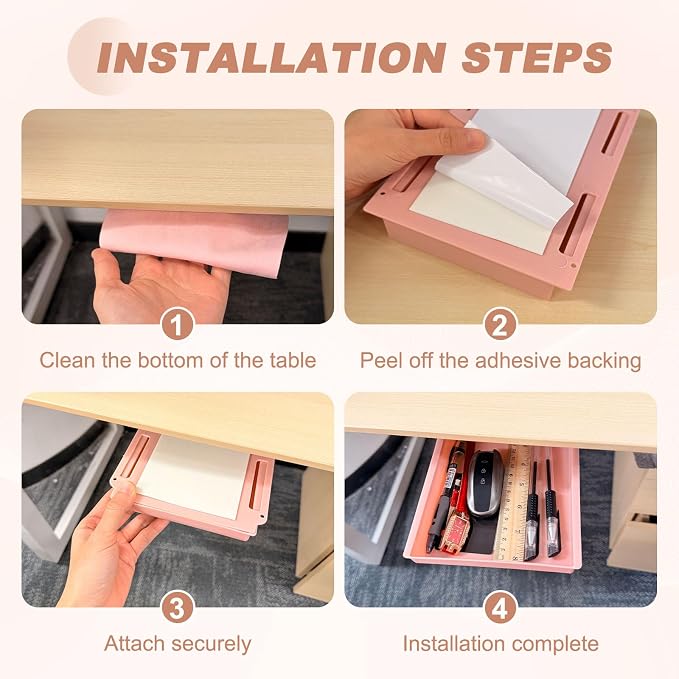 INSTALLATION STEPS

1
Clean the bottom of the table

2
Peel off the adhesive backing

3
Attach securely

4
Installation complete