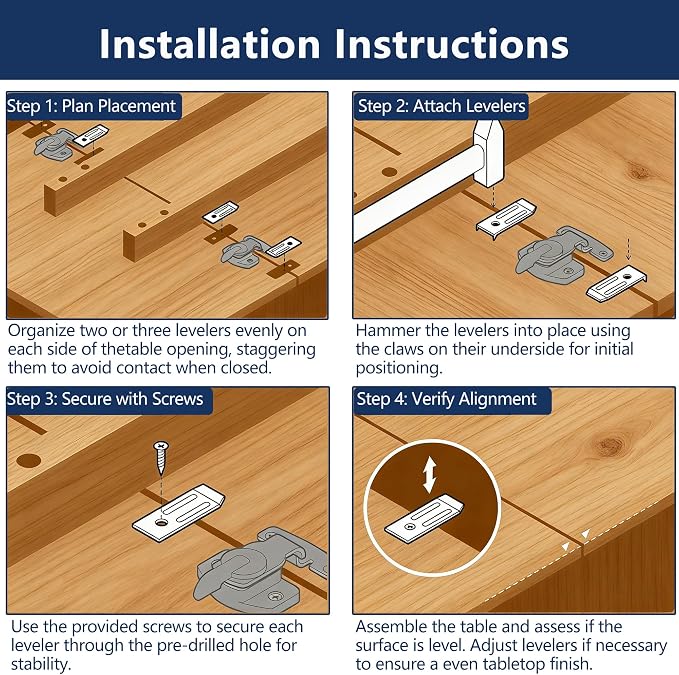 Installation Instructions

Step 1: Plan Placement

Organize two or three levelers evenly on each side of thetable opening, staggering them to avoid contact when closed.

Step 2: Attach Levelers

Hammer the levelers into place using the claws on their underside for initial positioning.

Step 3: Secure with Screws

Use the provided screws to secure each leveler through the pre-drilled hole for stability.

Step 4: Verify Alignment

Assemble the table and assess if the surface is level. Adjust levelers if necessary to ensure a even tabletop finish.