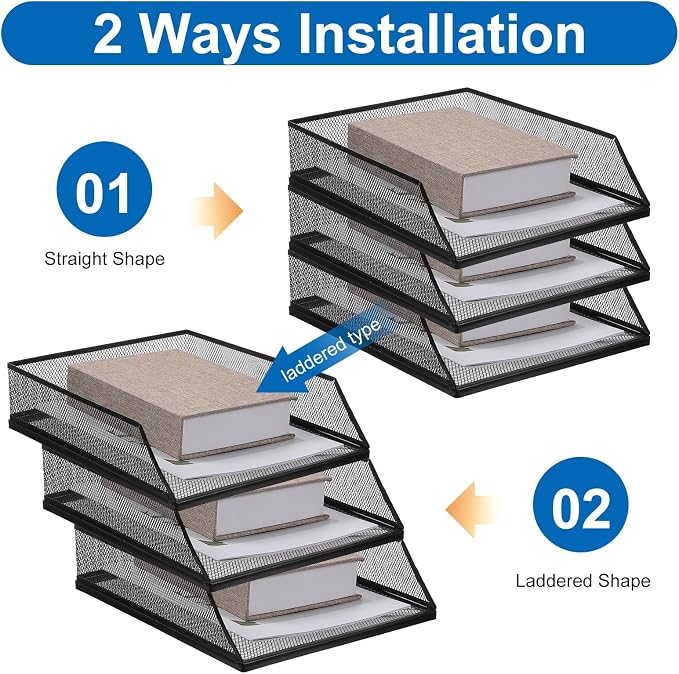 2 Ways Installation

01

Straight Shape

laddered type

02

Laddered Shape